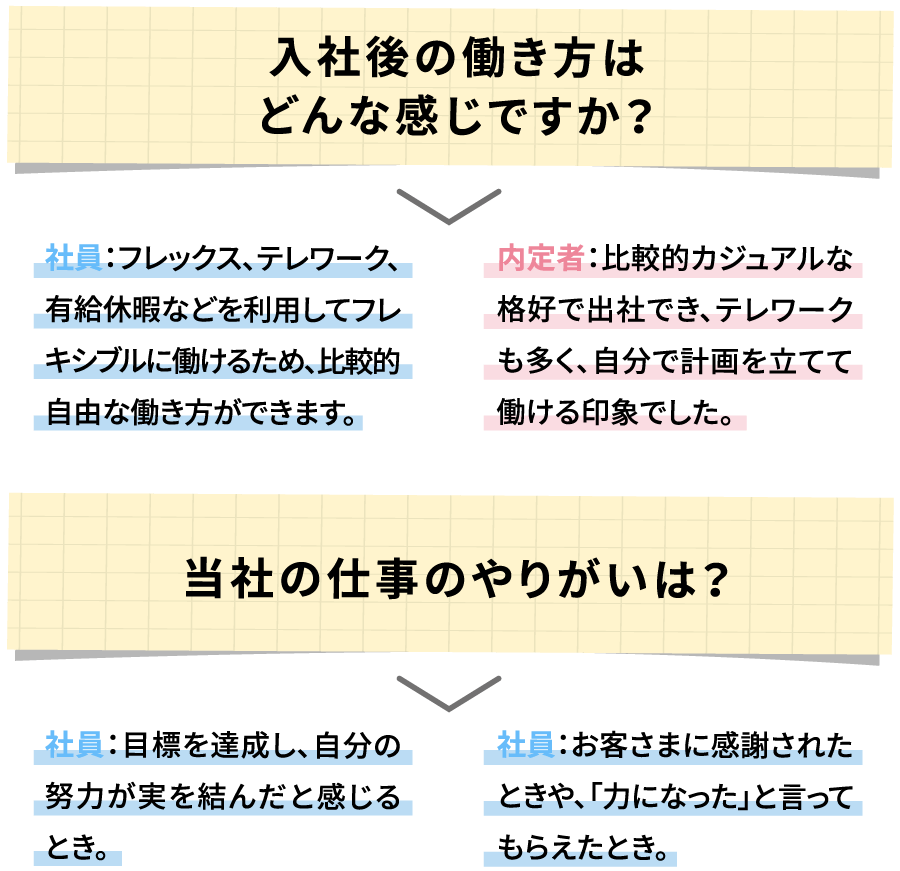 入社後の働き方は
どんな感じですか?

社員:フレックス、テレワーク、有給休暇などを利用してフレキシブルに働けるため、比較的自由な働き方ができます。

内定者:比較的カジュアルな格好で出社でき、テレワークも多く、自分で計画を立てて働ける印象でした。

当社の仕事のやりがいは?

社員:目標を達成し、自分の努力が実を結んだと感じるとき。

社員:お客さまに感謝されたときや、「力になった」と言ってもらえたとき。